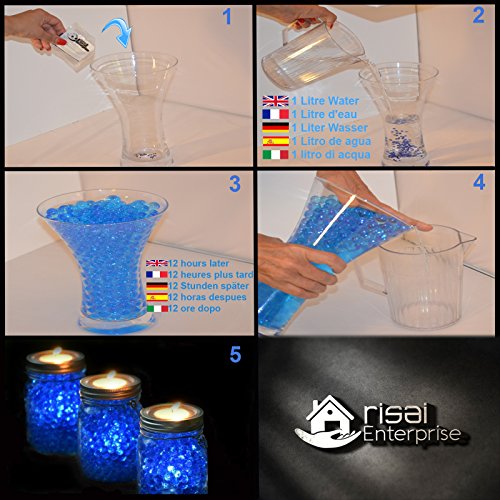 1

2

1 Litre Water
1 Litre d'eau
1 Liter Wasser
1 Litro de agua
1 litro di acqua

3

12 hours later
12 heures plus tard
12 Stunden später
12 horas despues
12 ore dopo

4

5

risai
Enterprise