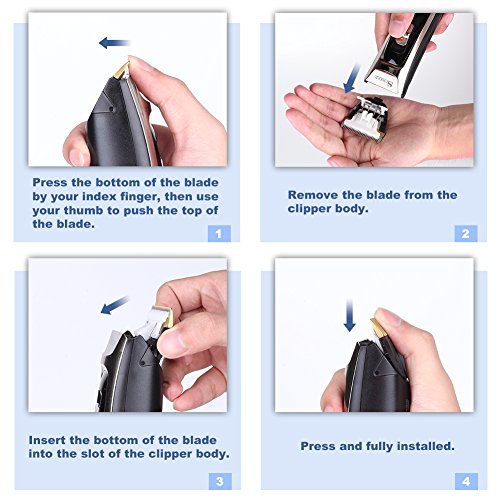 Press the bottom of the blade by your index finger, then use your thumb to push the top of the blade.

1

Remove the blade from the clipper body.

2

Insert the bottom of the blade into the slot of the clipper body.

3

Press and fully installed.

4