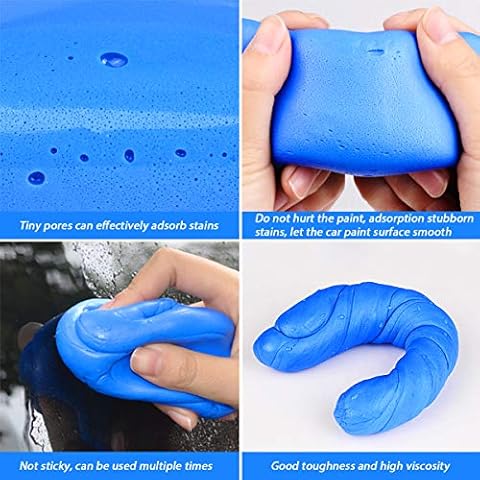 Tiny pores can effectively adsorb stains

Do not hurt the paint, adsorption stubborn stains, let the car paint surface smooth

Not sticky, can be used multiple times

Good toughness and high viscosity