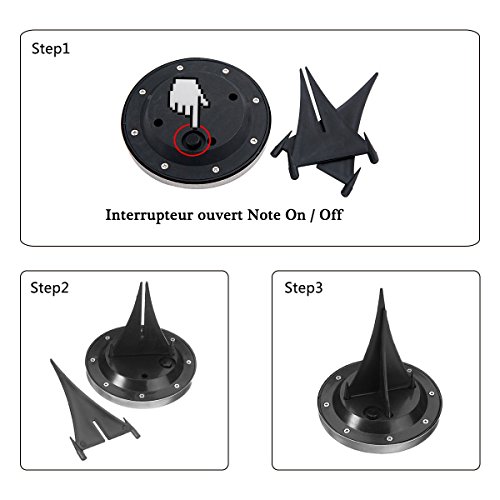 Step1

Interrupteur ouvert Note On / Off

Step2

Step3