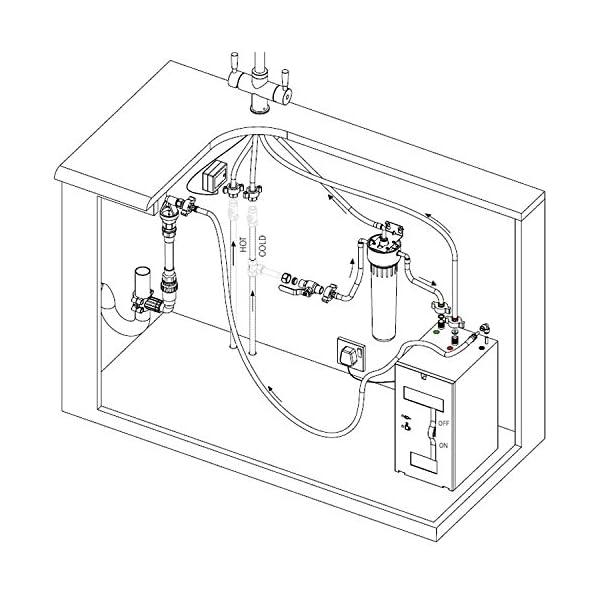 HOT
COLD
OFF
ON