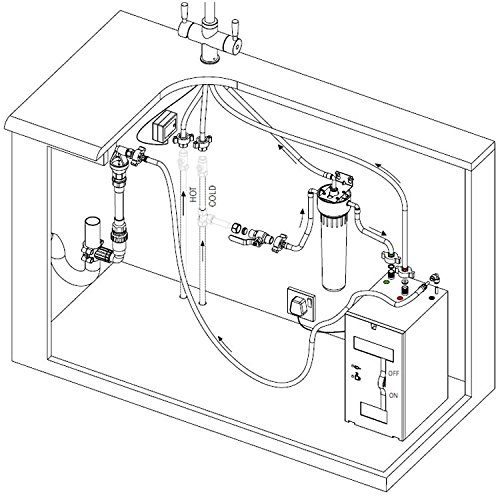 HOT
COLD
OFF
ON