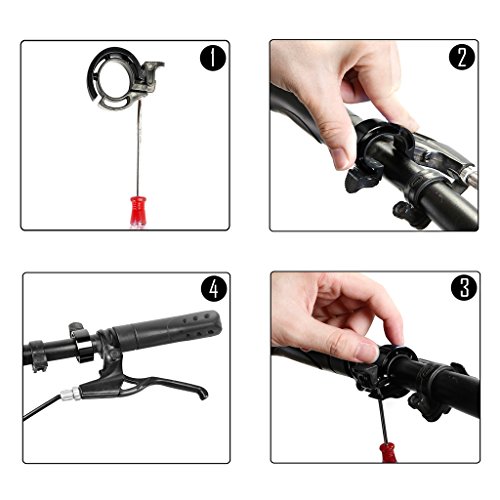 1

2

4

3