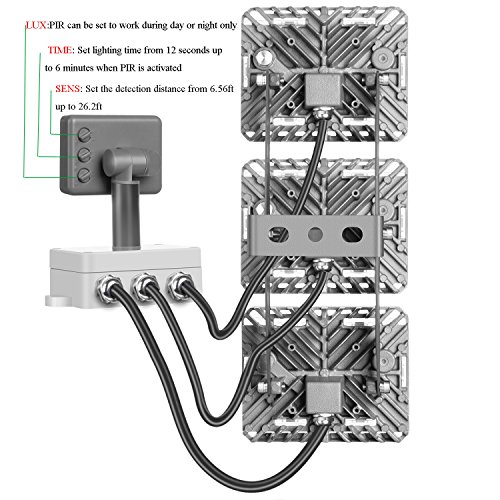 LUX:PIR can be set to work during day or night only

TIME: Set lighting time from 12 seconds up to 6 minutes when PIR is activated

SENS: Set the detection distance from 6.56ft up to 26.2ft