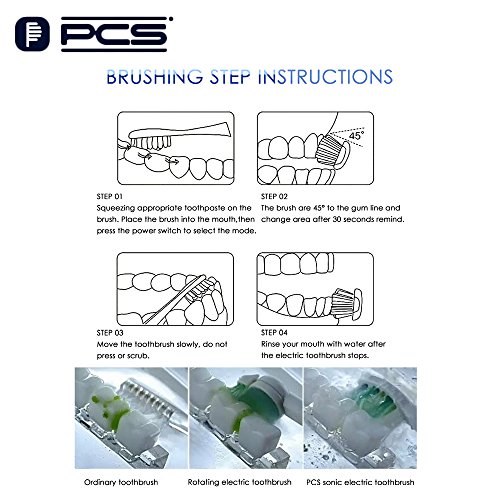 PCS

BRUSHING STEP INSTRUCTIONS

45°

STEP 01
Squeezing appropriate toothpaste on the brush. Place the brush into the mouth,then press the power switch to select the mode.

STEP 02
The brush are 45° to the gum line and change area after 30 seconds remind.

STEP 03
Move the toothbrush slowly, do not press or scrub.

STEP 04
Rinse your mouth with water after the electric toothbrush stops.

Ordinary toothbrush

Rotating electric toothbrush

PCS sonic electric toothbrush