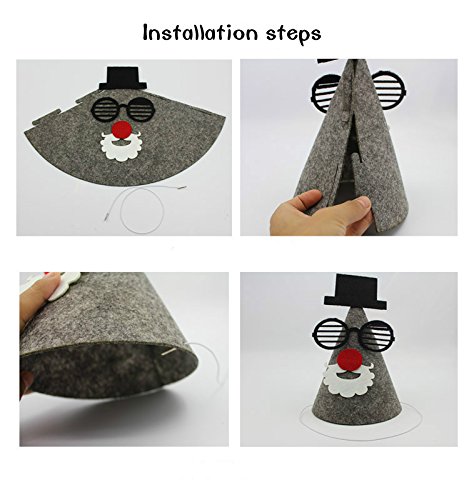 Installation steps