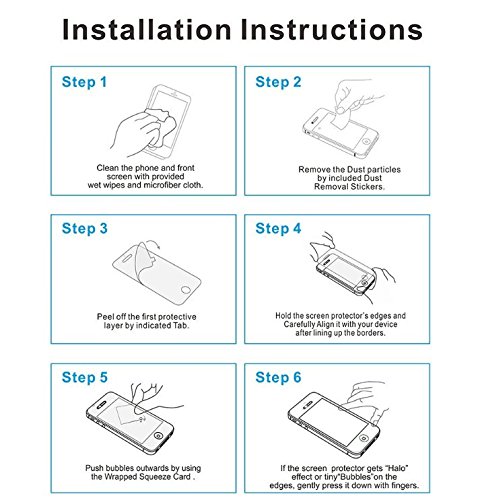 Installation Instructions

Step 1

Clean the phone and front screen with provided wet wipes and microfiber cloth.

Step 2

Remove the Dust particles by included Dust Removal Stickers.

Step 3

Peel off the first protective layer by indicated Tab.

Step 4

Hold the screen protector's edges and Carefully Align it with your device after lining up the borders.

Step 5

Push bubbles outwards by using the Wrapped Squeeze Card .

Step 6

If the screen protector gets "Halo" effect or tiny"Bubbles"on the edges, gently press it down with fingers.