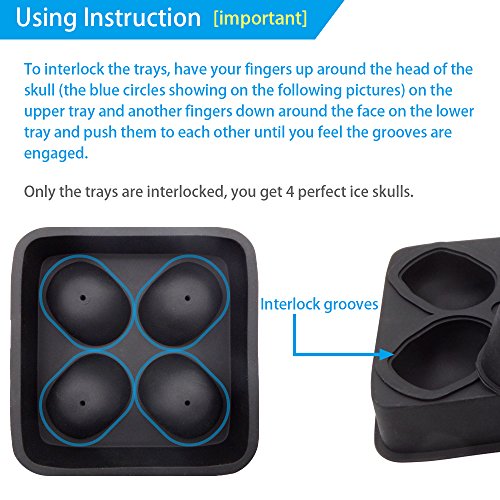 Using Instruction [important]

To interlock the trays, have your fingers up around the head of the skull (the blue circles showing on the following pictures) on the upper tray and another fingers down around the face on the lower tray and push them to each other until you feel the grooves are engaged.

Only the trays are interlocked, you get 4 perfect ice skulls.

Interlock grooves