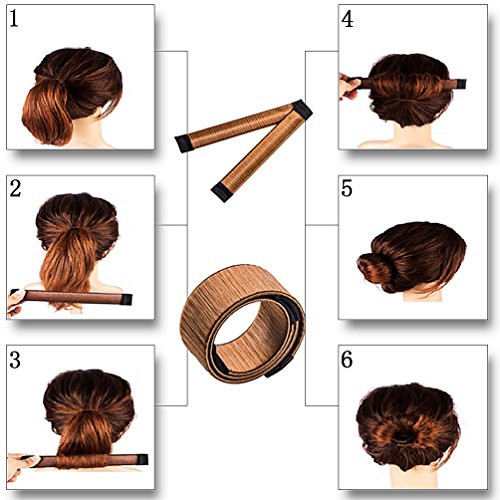 1

2

3

4

5

6