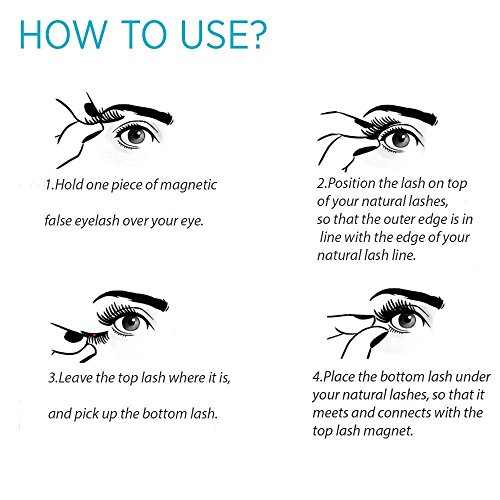 HOW TO USE?

1.Hold one piece of magnetic

false eyelash over your eye.

2.Position the lash on top of your natural lashes, so that the outer edge is in line with the edge of your natural lash line.

3.Leave the top lash where it is,

and pick up the bottom lash.

4.Place the bottom lash under your natural lashes, so that it meets and connects with the top lash magnet.