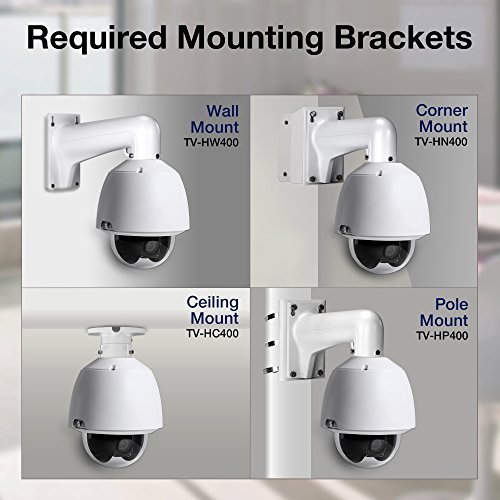 Required Mounting Brackets

Wall Mount
TV-HW400

Corner Mount
TV-HN400

Ceiling Mount
TV-HC400

Pole Mount
TV-HP400