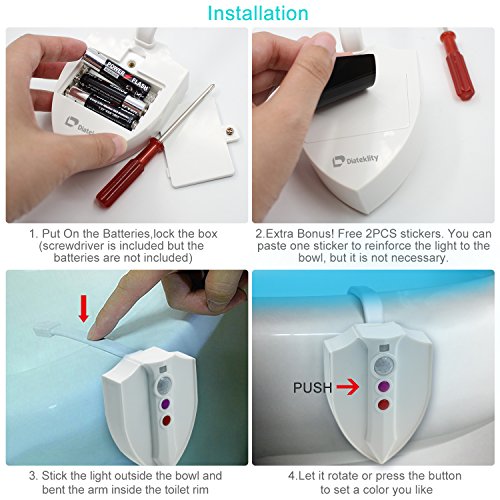 Installation

POWER FLASH

Diateklity

Diateklity

1. Put On the Batteries,lock the box (screwdriver is included but the batteries are not included)

2.Extra Bonus! Free 2PCS stickers. You can paste one sticker to reinforce the light to the bowl, but it is not necessary.

PUSH

3. Stick the light outside the bowl and bent the arm inside the toilet rim

4.Let it rotate or press the button to set a color you like