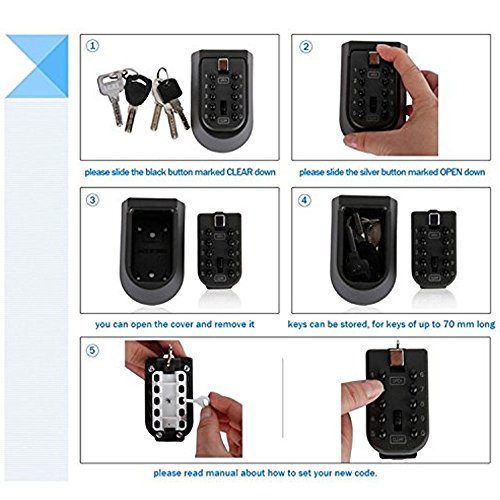 ①

please slide the black button marked CLEAR down

②

please slide the silver button marked OPEN down

③

you can open the cover and remove it

④

keys can be stored, for keys of up to 70 mm long

⑤

please read manual about how to set your new code.