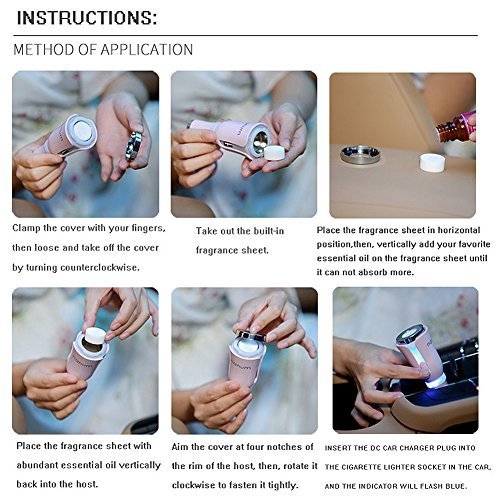 INSTRUCTIONS:

METHOD OF APPLICATION

Clamp the cover with your fingers, then loose and take off the cover by turning counterclockwise.

Take out the built-in fragrance sheet.

Place the fragrance sheet in horizontal position,then, vertically add your favorite essential oil on the fragrance sheet until it can not absorb more.

Place the fragrance sheet with abundant essential oil vertically back into the host.

Aim the cover at four notches of the rim of the host, then, rotate it clockwise to fasten it tightly.

INSERT THE DC CAR CHARGER PLUG INTO THE CIGARETTE LIGHTER SOCKET IN THE CAR, AND THE INDICATOR WILL FLASH BLUE.