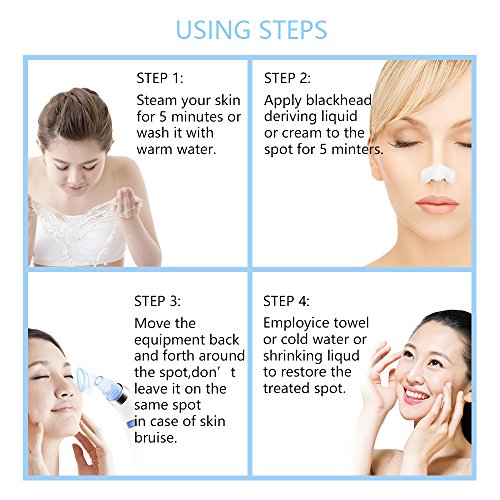 USING STEPS

STEP 1:
Steam your skin for 5 minutes or wash it with warm water.

STEP 2:
Apply blackhead deriving liquid or cream to the spot for 5 minters.

STEP 3:
Move the equipment back and forth around the spot,don’t leave it on the same spot in case of skin bruise.

STEP 4:
Employice towel or cold water or shrinking liqud to restore the treated spot.