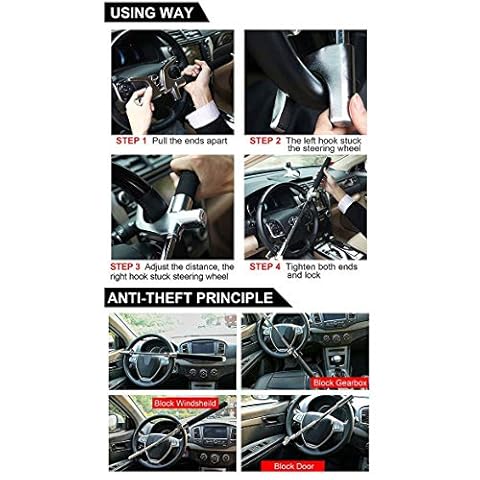 USING WAY

STEP 1 Pull the ends apart

STEP 2 The left hook stuck the steering wheel

STEP 3 Adjust the distance, the right hook stuck steering wheel

STEP 4 Tighten both ends and lock

ANTI-THEFT PRINCIPLE

Block Gearbox

Block Windsheild

Block Door