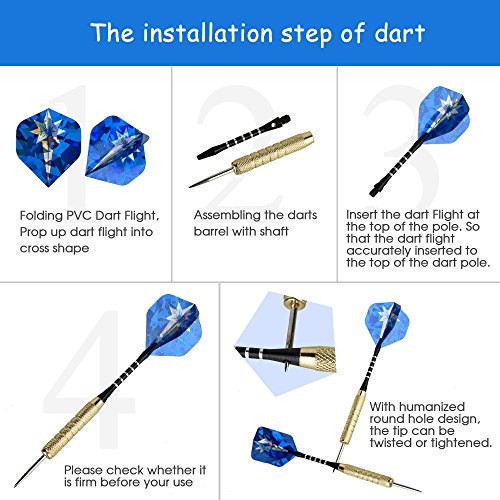 The installation step of dart

1

Folding PVC Dart Flight, Prop up dart flight into cross shape

2

Assembling the darts barrel with shaft

3

Insert the dart Flight at the top of the pole. So that the dart flight accurately inserted to the top of the dart pole.

4

Please check whether it is firm before your use

With humanized round hole design, the tip can be twisted or tightened.