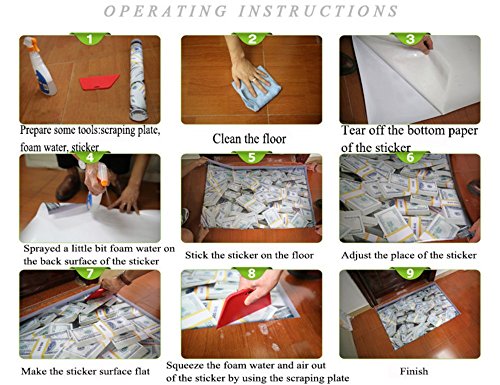 OPERATING INSTRUCTIONS

1

Prepare some tools:scraping plate, foam water, sticker

2

Clean the floor

3

Tear off the bottom paper of the sticker

4

Sprayed a little bit foam water on the back surface of the sticker

5

Stick the sticker on the floor

6

Adjust the place of the sticker

7

Make the sticker surface flat

8

Squeeze the foam water and air out of the sticker by using the scraping plate

9

Finish