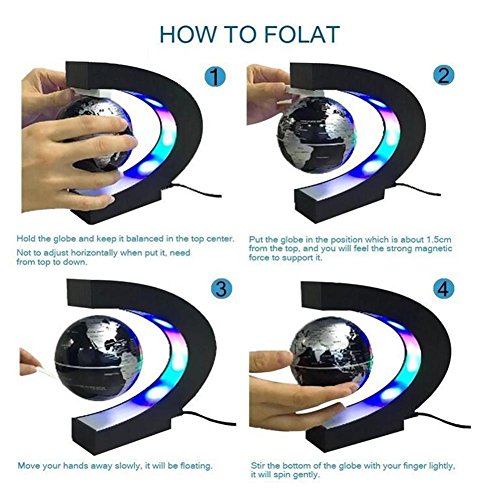 HOW TO FOLAT

1

Hold the globe and keep it balanced in the top center.

Not to adjust horizontally when put it, need from top to down.

2

Put the globe in the position which is about 1.5cm from the top, and you will feel the strong magnetic force to support it.

3

Move your hands away slowly, it will be floating.

4

Stir the bottom of the globe with your finger lightly, it will spin gently.