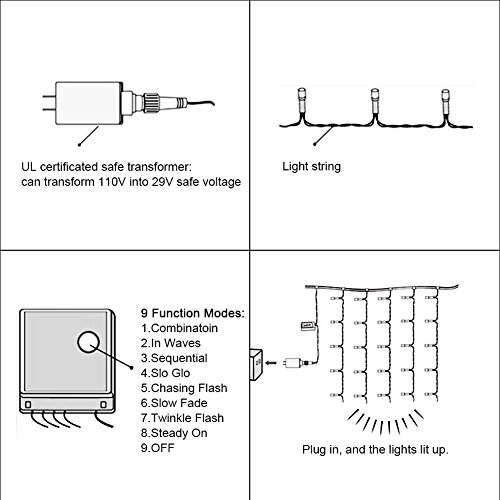 UL certificated safe transformer:
can transform 110V into 29V safe voltage

Light string

9 Function Modes:
1.Combinatoin
2.In Waves
3.Sequential
4.Slo Glo
5.Chasing Flash
6.Slow Fade
7.Twinkle Flash
8.Steady On
9.OFF

Plug in, and the lights lit up.