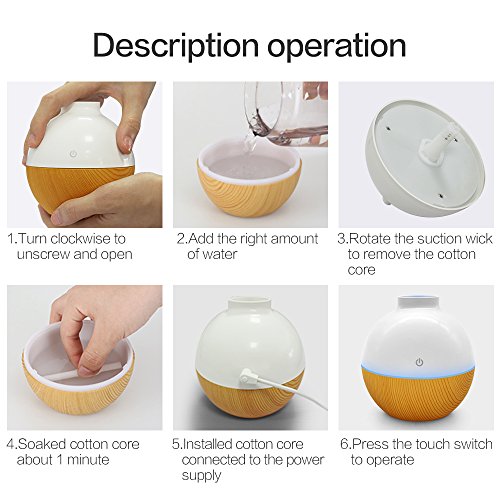 Description operation

1.Turn clockwise to unscrew and open

2.Add the right amount of water

3.Rotate the suction wick to remove the cotton core

4.Soaked cotton core about 1 minute

5.Installed cotton core connected to the power supply

6.Press the touch switch to operate