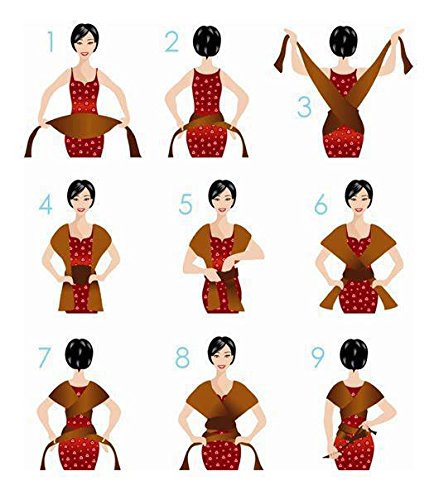 1
2
3
4
5
6
7
8
9