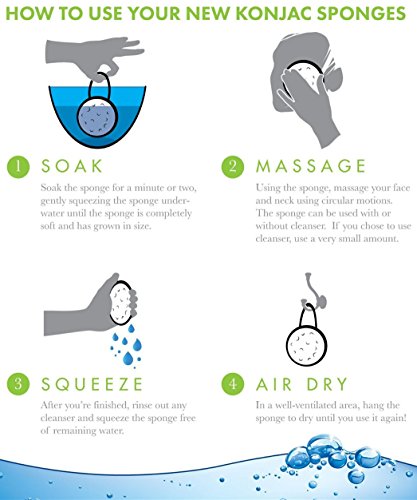 HOW TO USE YOUR NEW KONJAC SPONGES

1 SOAK

Soak the sponge for a minute or two, gently squeezing the sponge underwater until the sponge is completely soft and has grown in size.

2 MASSAGE

Using the sponge, massage your face and neck using circular motions. The sponge can be used with or without cleanser. If you chose to use cleanser, use a very small amount.

3 SQUEEZE

After you're finished, rinse out any cleanser and squeeze the sponge free of remaining water.

4 AIR DRY

In a well-ventilated area, hang the sponge to dry until you use it again!