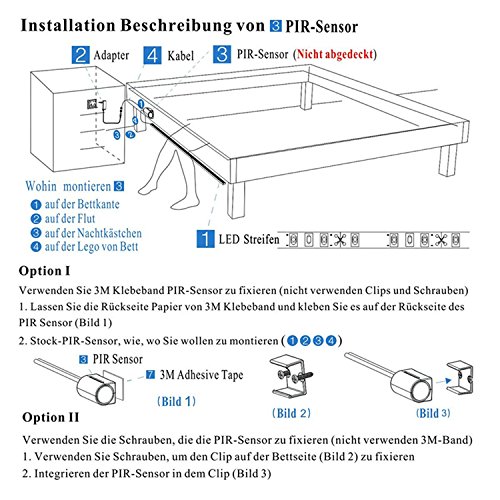 Installation Beschreibung von 3 PIR-Sensor

2 Adapter 4 Kabel 3 PIR-Sensor (Nicht abgedeckt)

1 4 3 2

Wohin montieren 3
1 auf der Bettkante
2 auf der Flut
3 auf der Nachtkästchen
4 auf der Lego von Bett

1 LED Streifen

Option I

Verwenden Sie 3M Klebeband PIR-Sensor zu fixieren (nicht verwenden Clips und Schrauben)
1. Lassen Sie die Rückseite Papier von 3M Klebeband und kleben Sie es auf der Rückseite des PIR Sensor (Bild 1)

2. Stock-PIR-Sensor, wie, wo Sie wollen zu montieren (1 2 3 4)

3 PIR Sensor
7 3M Adhesive Tape

(Bild 1)

(Bild 2)

(Bild 3)

Option II

Verwenden Sie die Schrauben, die die PIR-Sensor zu fixieren (nicht verwenden 3M-Band)
1. Verwenden Sie Schrauben, um den Clip auf der Bettseite (Bild 2) zu fixieren
2. Integrieren der PIR-Sensor in dem Clip (Bild 3)