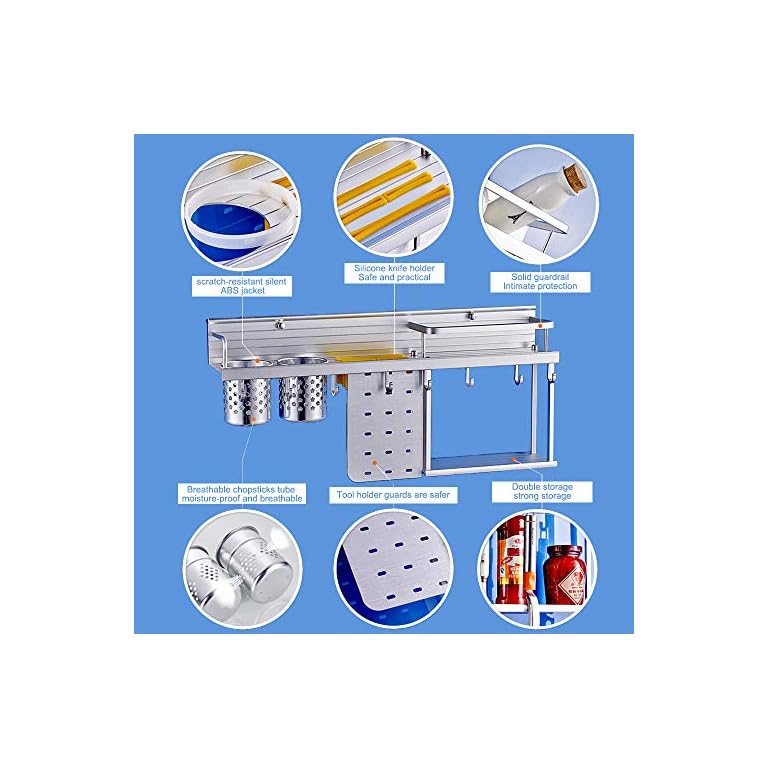 scratch-resistant silent ABS jacket

Silicone knife holder Safe and practical

Solid guardrail Intimate protection

Breathable chopsticks tube moisture-proof and breathable

Tool holder guards are safer

Double storage strong storage