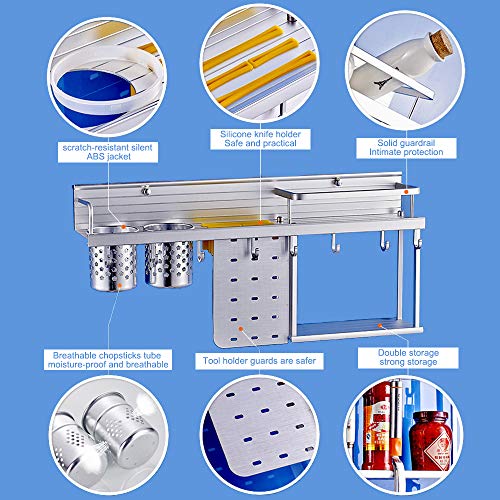 scratch-resistant silent ABS jacket

Silicone knife holder Safe and practical

Solid guardrail Intimate protection

Breathable chopsticks tube moisture-proof and breathable

Tool holder guards are safer

Double storage strong storage