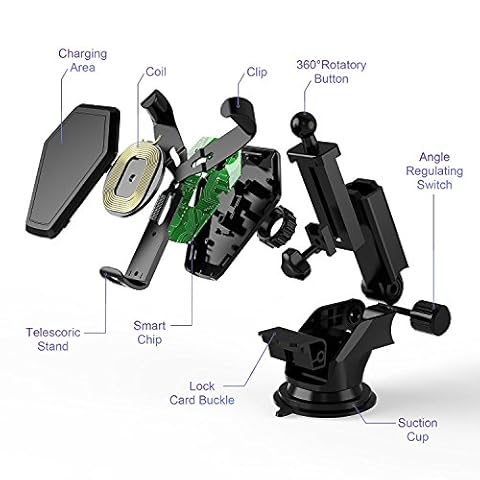 Charging Area

Coil

Clip

360°Rotatory Button

Angle Regulating Switch

Telescoric Stand

Smart Chip

Lock Card Buckle

Suction Cup