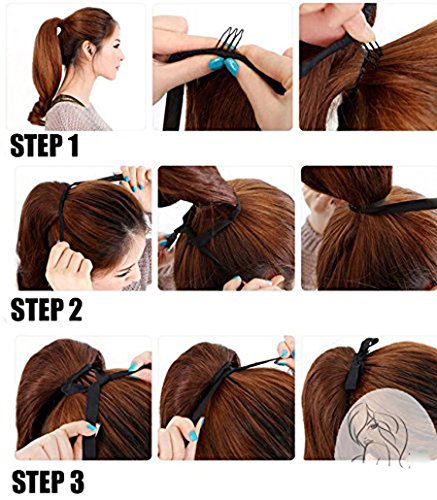 STEP 1

STEP 2

STEP 3