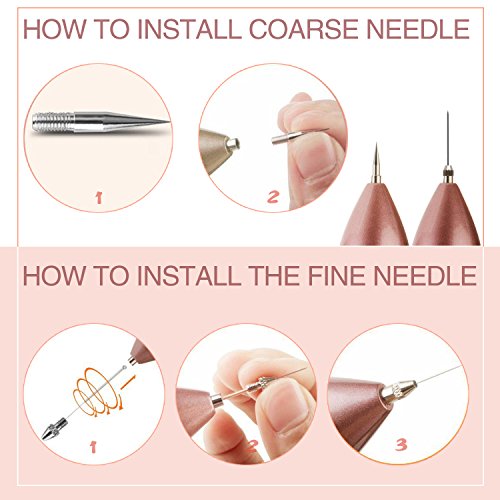 HOW TO INSTALL COARSE NEEDLE

1

2

HOW TO INSTALL THE FINE NEEDLE

1

2

3