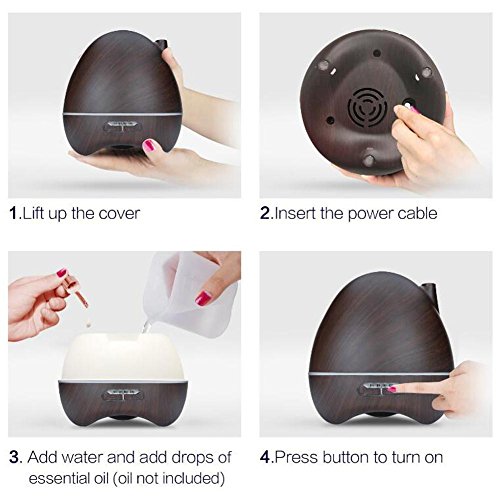 1.Lift up the cover

2.Insert the power cable

3. Add water and add drops of essential oil (oil not included)

4.Press button to turn on