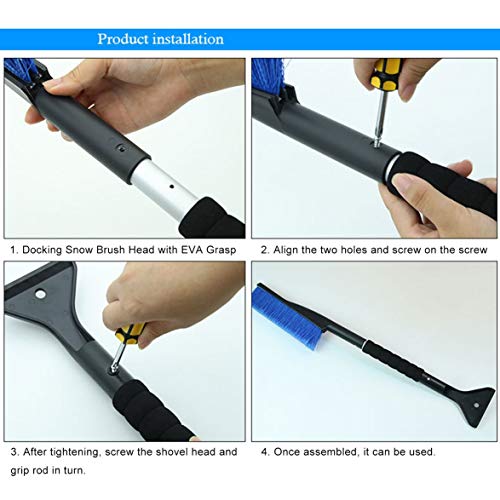 Product installation

1. Docking Snow Brush Head with EVA Grasp

2. Align the two holes and screw on the screw

3. After tightening, screw the shovel head and grip rod in turn.

4. Once assembled, it can be used.