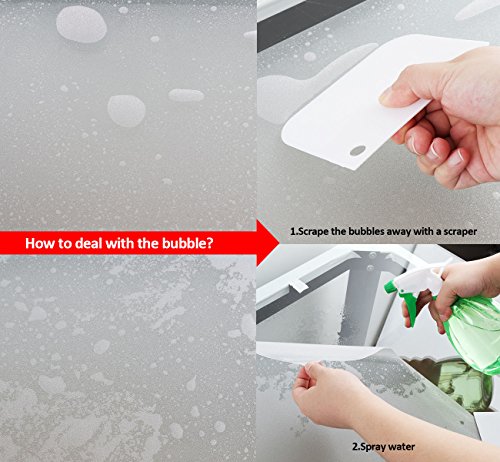 How to deal with the bubble?

1.Scrape the bubbles away with a scraper

2.Spray water