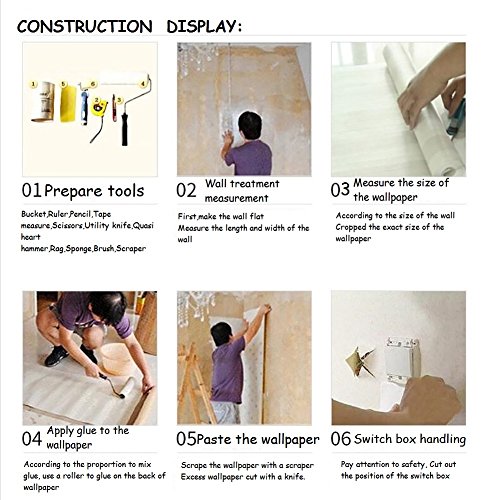 CONSTRUCTION DISPLAY:

1 5 6 4 2 3

01 Prepare tools

Bucket,Ruler,Pencil,Tape measure,Scissors,Utility knife,Quasi heart hammer,Rag,Sponge,Brush,Scraper

02 Wall treatment measurement

First,make the wall flat
Measure the length and width of the wall

03 Measure the size of the wallpaper

According to the size of the wall
Cropped the exact size of the wallpaper

04 Apply glue to the wallpaper

According to the proportion to mix glue, use a roller to glue on the back of wallpaper

05 Paste the wallpaper

Scrape the wallpaper with a scraper
Excess wallpaper cut with a knife.

06 Switch box handling

Pay attention to safety, Cut out the position of the switch box