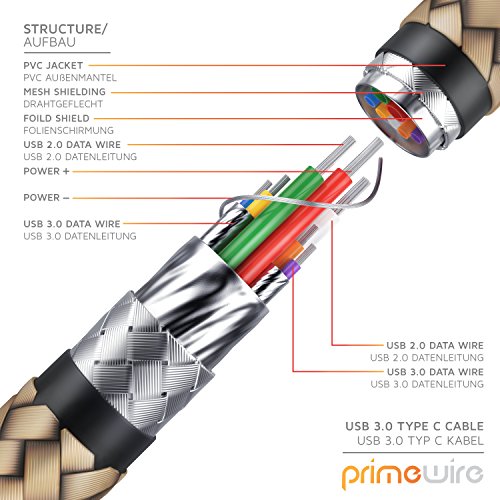 STRUCTURE/
AUFBAU

PVC JACKET
PVC AUßENMANTEL

MESH SHIELDING
DRAHTGEFLECHT

FOILD SHIELD
FOLIENSCHIRMUNG

USB 2.0 DATA WIRE
USB 2.0 DATENLEITUNG

POWER +

POWER –

USB 3.0 DATA WIRE
USB 3.0 DATENLEITUNG

USB 2.0 DATA WIRE
USB 2.0 DATENLEITUNG

USB 3.0 DATA WIRE
USB 3.0 DATENLEITUNG

USB 3.0 TYPE C CABLE
USB 3.0 TYP C KABEL

primewire