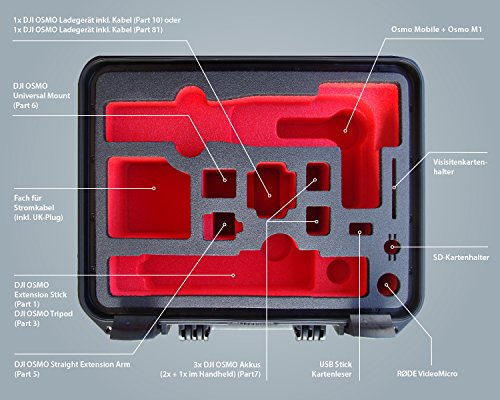 1x DJI OSMO Ladegerät inkl. Kabel (Part 10) oder
1x DJI OSMO Ladegerät inkl. Kabel (Part 81)

Osmo Mobile + Osmo M1

DJI OSMO
Universal Mount
(Part 6)

Visisitenkartenhalter

Fach für
Stromkabel
(inkl. UK-Plug)

SD-Kartenhalter

DJI OSMO
Extension Stick
(Part 1)
DJI OSMO Tripod
(Part 3)

DJI OSMO Straight Extension Arm
(Part 5)

3x DJI OSMO Akkus
(2x + 1x im Handheld) (Part7)

USB Stick
Kartenleser

RØDE VideoMicro