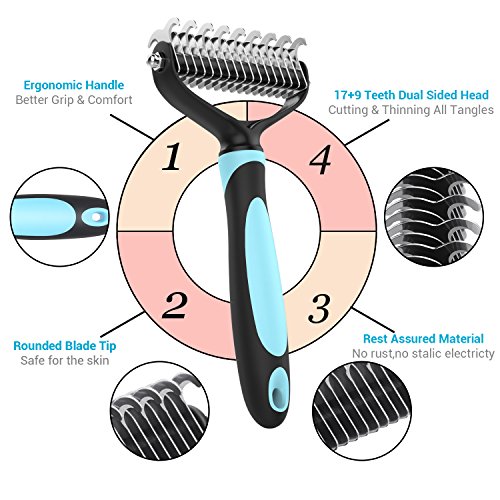 Ergonomic Handle
Better Grip & Comfort

17+9 Teeth Dual Sided Head
Cutting & Thinning All Tangles

1

4

2

3

Rounded Blade Tip
Safe for the skin

Rest Assured Material
No rust,no stalic electricty