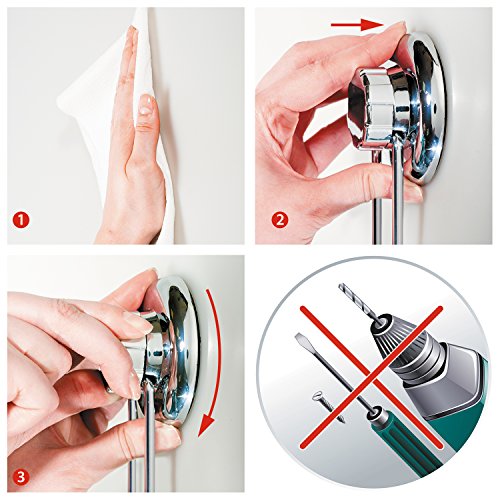 1

2

3