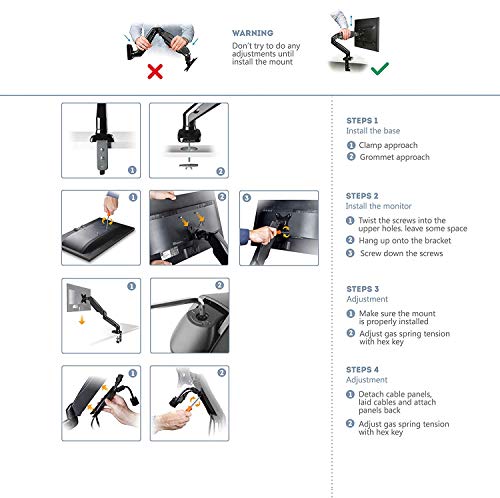 WARNING
Don't try to do any adjustments until install the mount

1 2

1 2 3

1 2

1 2

STEPS 1
Install the base
1 Clamp approach
2 Grommet approach

STEPS 2
Install the monitor
1 Twist the screws into the upper holes. leave some space
2 Hang up onto the bracket
3 Screw down the screws

STEPS 3
Adjustment
1 Make sure the mount is properly installed
2 Adjust gas spring tension with hex key

STEPS 4
Adjustment
1 Detach cable panels, laid cables and attach panels back
2 Adjust gas spring tension with hex key