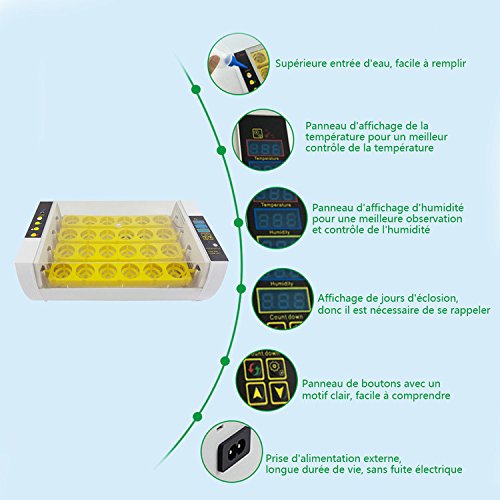 Supérieure entrée d'eau, facile à remplir

Temperature

Panneau d'affichage de la température pour un meilleur contrôle de la température

Temperature

Humidity

Panneau d'affichage d'humidité pour une meilleure observation et contrôle de l'humidité

Humidity

Count down

Affichage de jours d'éclosion, donc il est nécessaire de se rappeler

Count down

Panneau de boutons avec un motif clair, facile à comprendre

Prise d'alimentation externe, longue durée de vie, sans fuite électrique