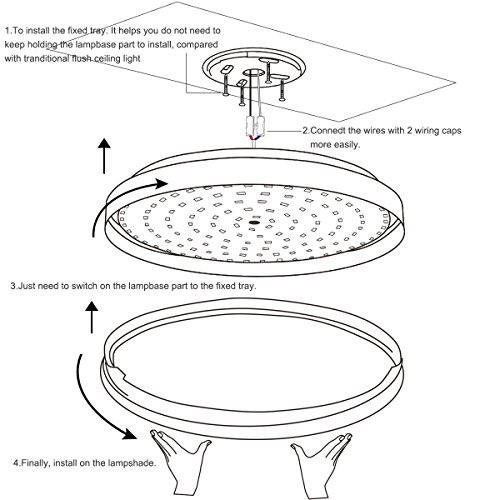 1.To install the fixed tray. It helps you do not need to keep holding the lampbase part to install, compared with tranditional flush ceiling light

2.Connedt the wires with 2 wiring caps more easily.

3.Just need to switch on the lampbase part to the fixed tray.

4.Finally, install on the lampshade.