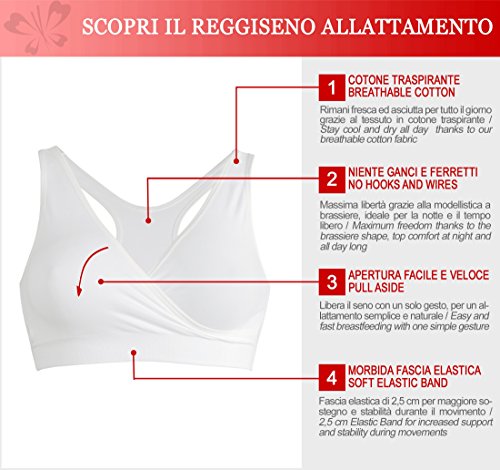 SCOPRI IL REGGISENO ALLATTAMENTO

1 COTONE TRASPIRANTE BREATHABLE COTTON

Rimani fresca ed asciutta per tutto il giorno grazie al tessuto in cotone traspirante / Stay cool and dry all day thanks to our breathable cotton fabric

2 NIENTE GANCI E FERRETTI NO HOOKS AND WIRES

Massima libertà grazie alla modellistica a brassiere, ideale per la notte e il tempo libero / Maximum freedom thanks to the brassiere shape, top comfort at night and all day long

3 APERTURA FACILE E VELOCE PULL ASIDE

Libera il seno con un solo gesto, per un allattamento semplice e naturale / Easy and fast breastfeeding with one simple gesture

4 MORBIDA FASCIA ELASTICA SOFT ELASTIC BAND

Fascia elastica di 2,5 cm per maggiore sostegno e stabilità durante il movimento / 2,5 cm Elastic Band for increased support and stability during movements