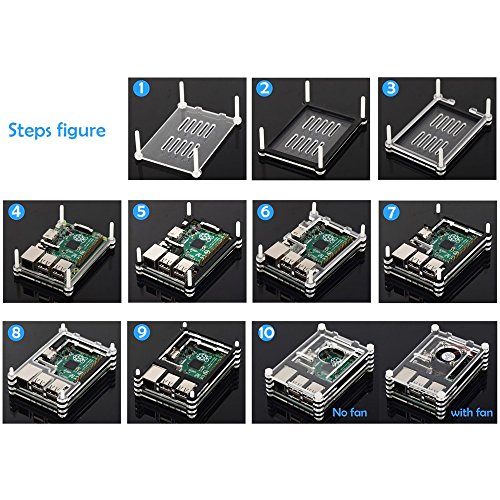 Steps figure

1

2

3

4

5

6

7

8

9

10

No fan

with fan