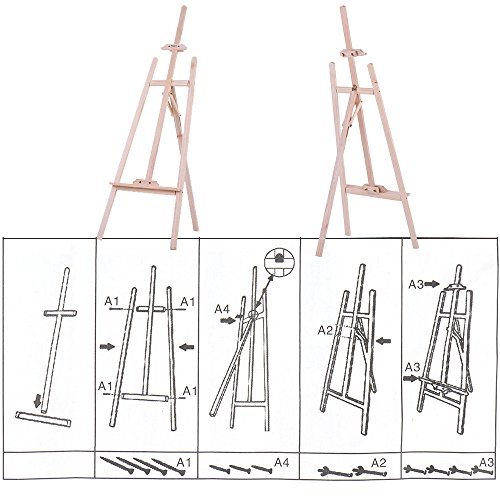 A1 A1
A1 A1
A4
A2
A3
A3
A1
A4
A2
A3