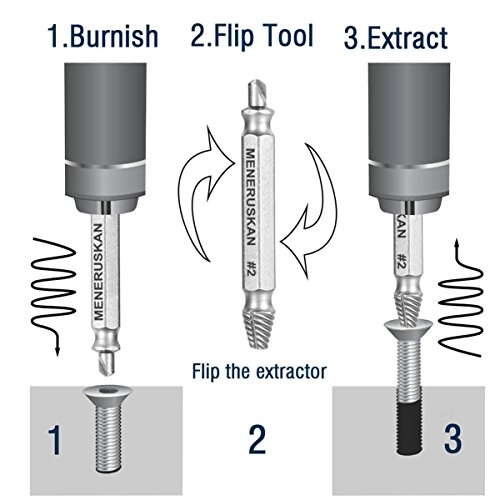 1.Burnish
2.Flip Tool
3.Extract

MENERUSKAN

MENERUSKAN #2

KAN #2

Flip the extractor

1
2
3