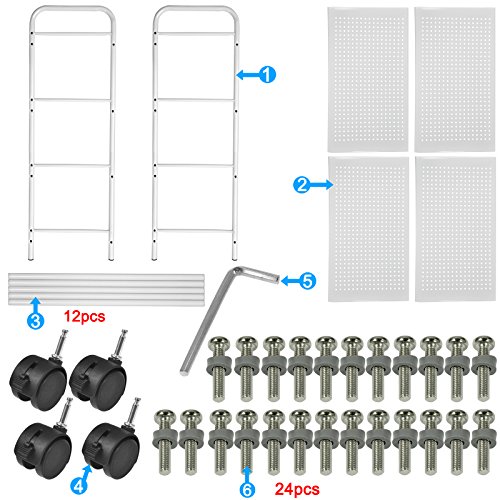 1
2
5
3
12pcs
4
6
24pcs