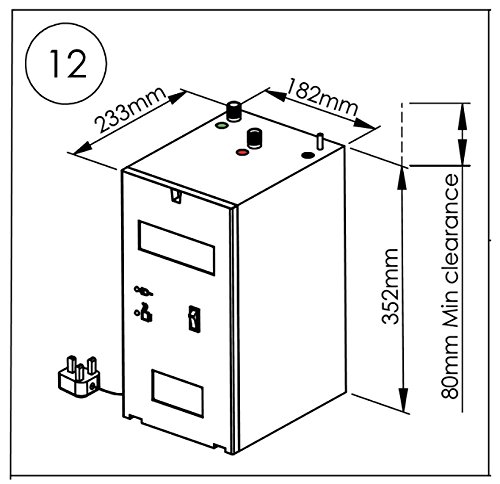 12

233mm

182mm

352mm

80mm Min clearance